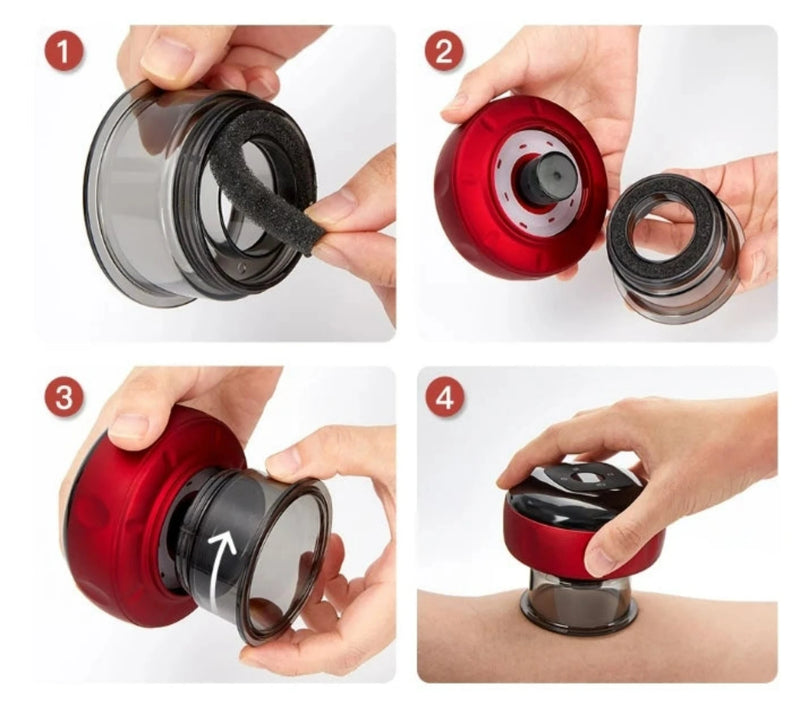 1
2
3
4